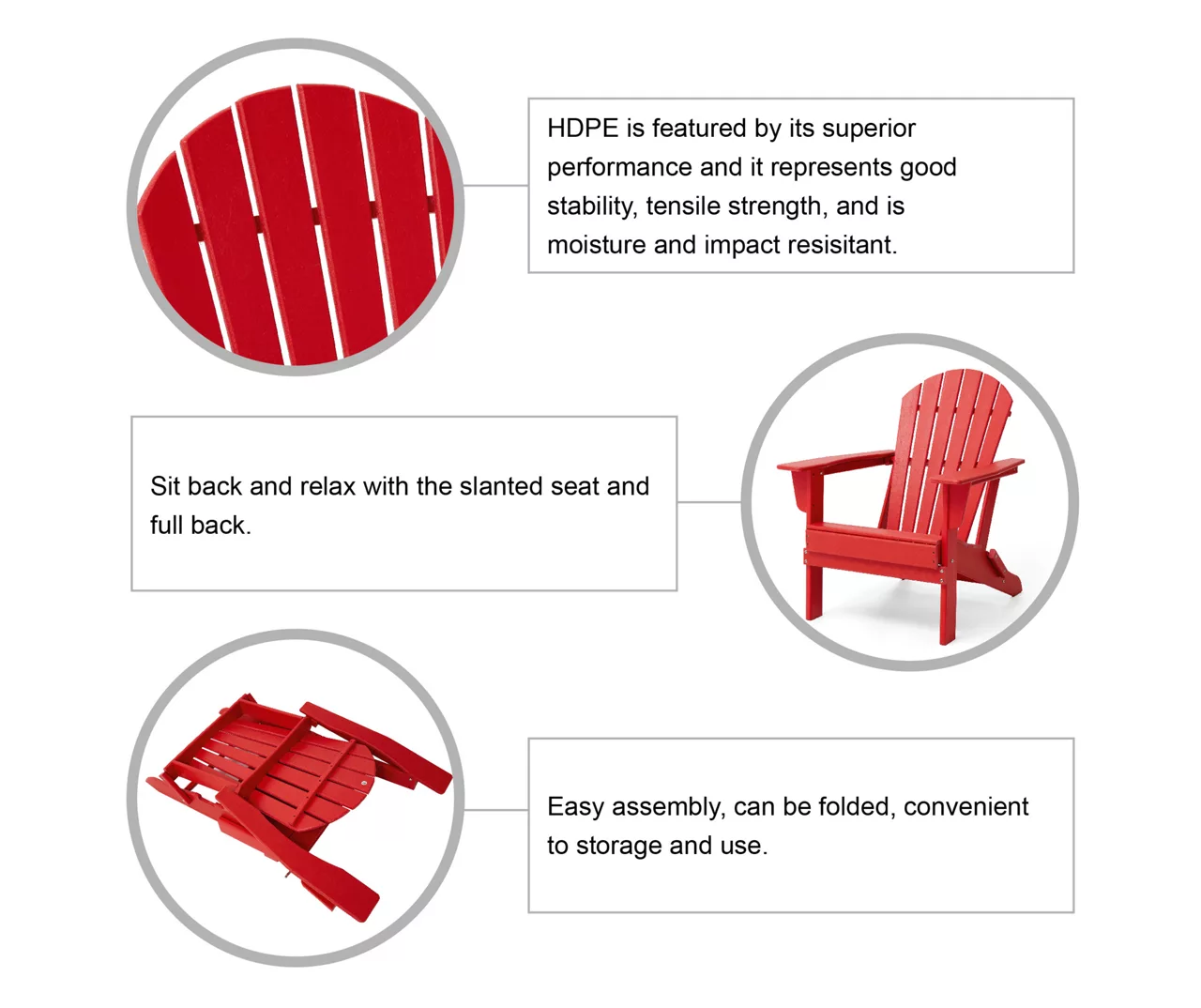 HDPE is featured by its superior performance and it represents good stability, tensile strength, and is moisture and impact resisitant.

Sit back and relax with the slanted seat and full back.

Easy assembly, can be folded, convenient to storage and use.