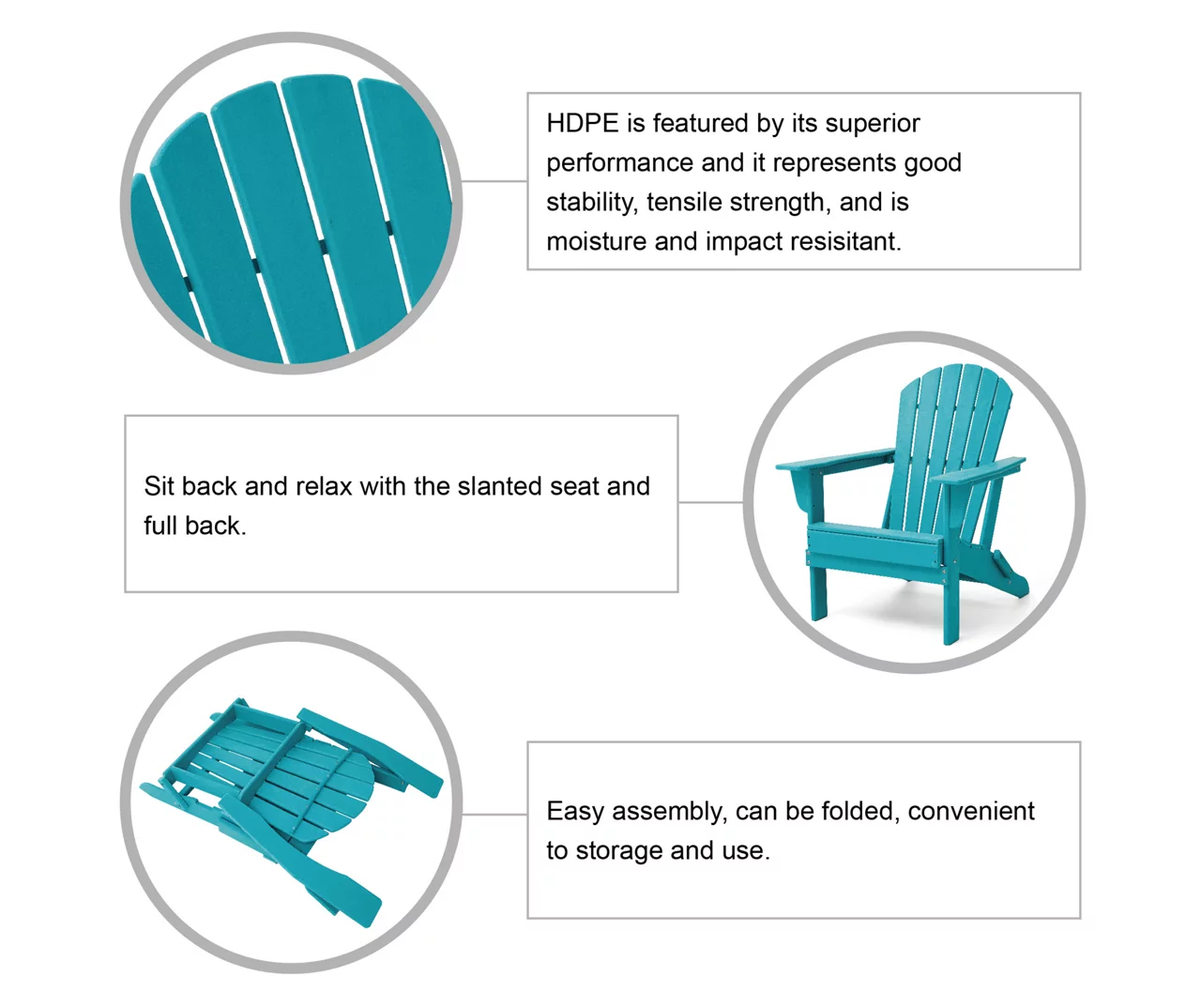 HDPE is featured by its superior performance and it represents good stability, tensile strength, and is moisture and impact resisitant.

Sit back and relax with the slanted seat and full back.

Easy assembly, can be folded, convenient to storage and use.